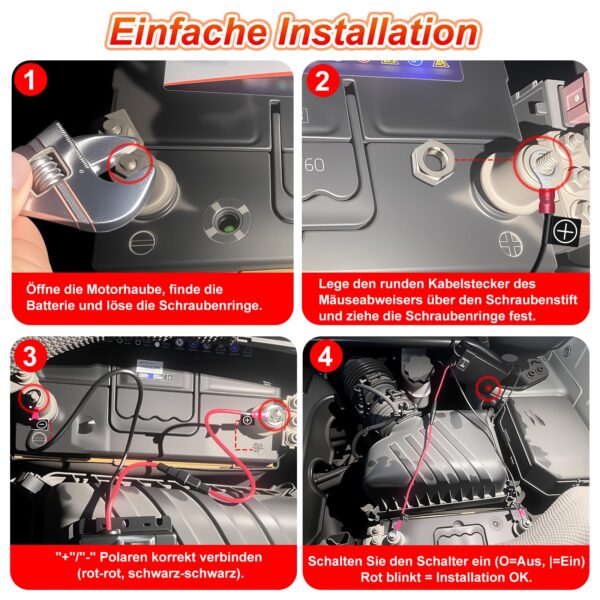 Einfache Installation

1

Öffne die Motorhaube, finde die Batterie und löse die Schraubenringe.

2

60

Lege den runden Kabelstecker des Mäuseabweisers über den Schraubenstift und ziehe die Schraubenringe fest.

3

"+"/"-" Polaren korrekt verbinden (rot-rot, schwarz-schwarz).

4

Schalten Sie den Schalter ein (O=Aus, |=Ein) Rot blinkt = Installation OK.